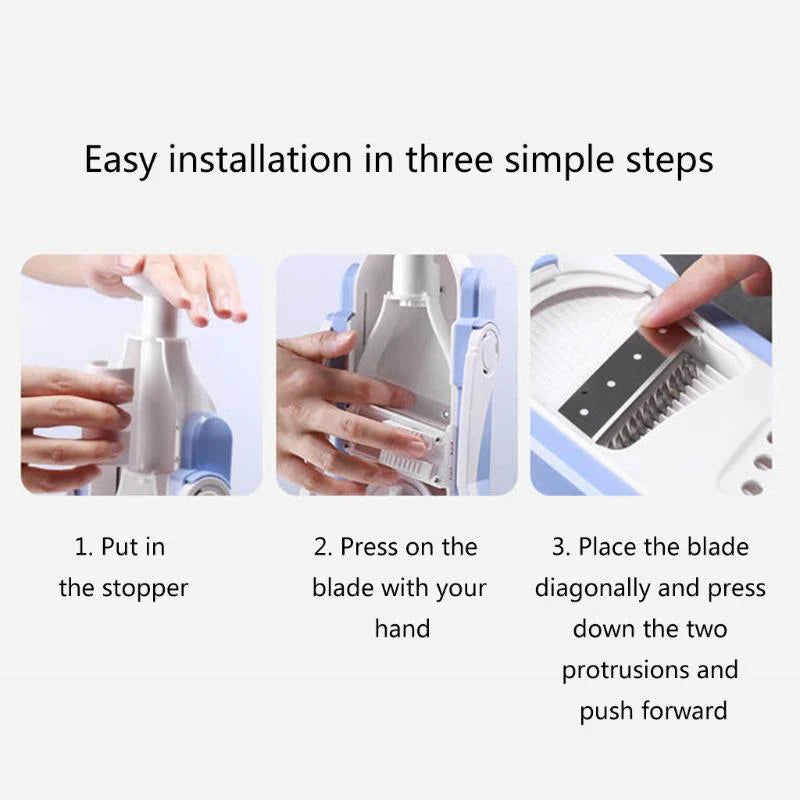 Easy installation in three simple steps

1. Put in the stopper

2. Press on the blade with your hand

3. Place the blade diagonally and press down the two protrusions and push forward