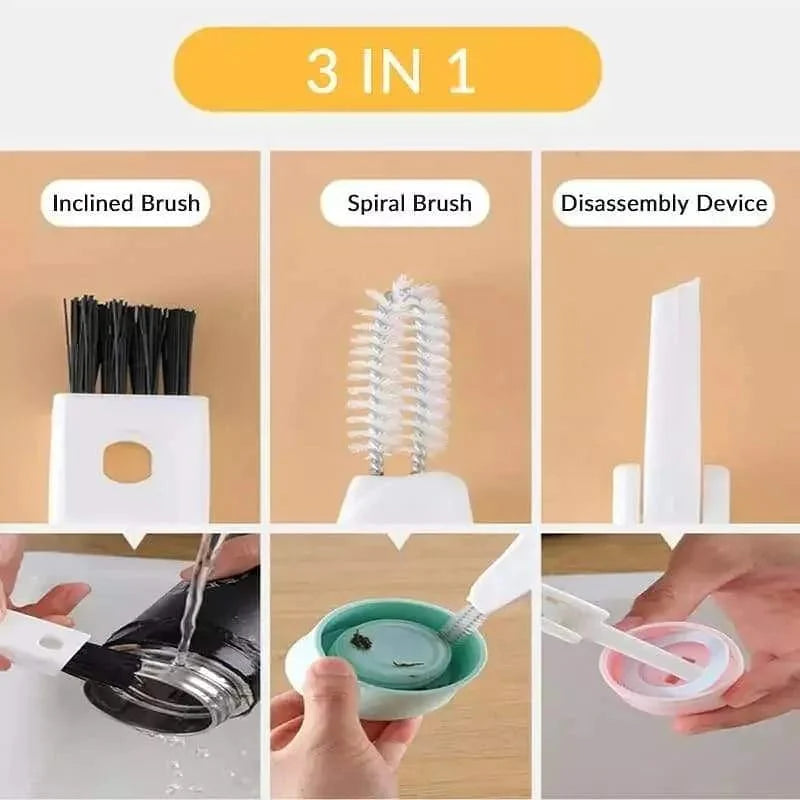 3 IN 1

Inclined Brush

Spiral Brush

Disassembly Device