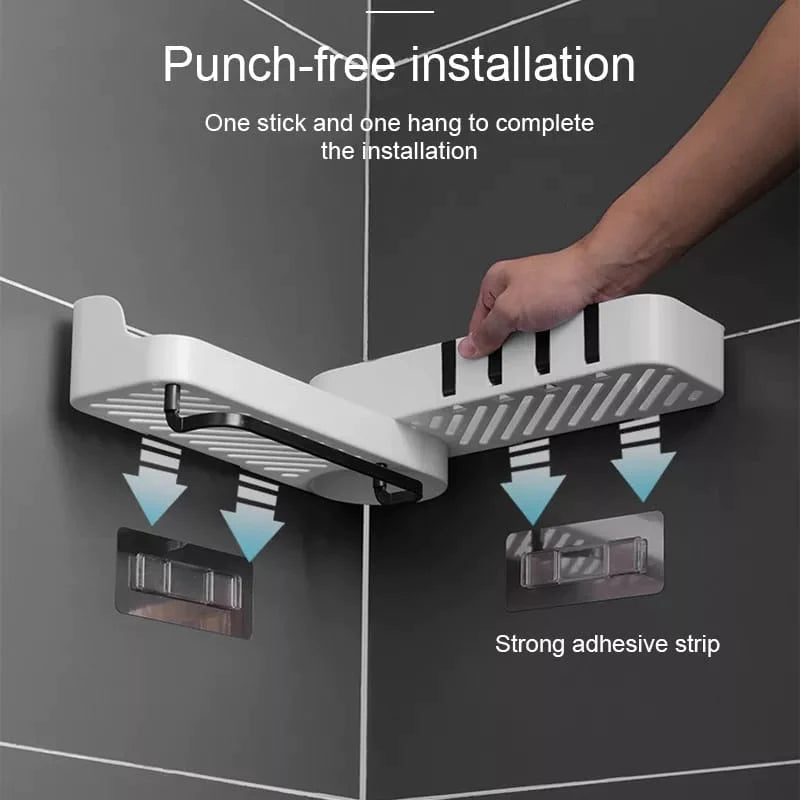 Punch-free installation

One stick and one hang to complete the installation

Strong adhesive strip