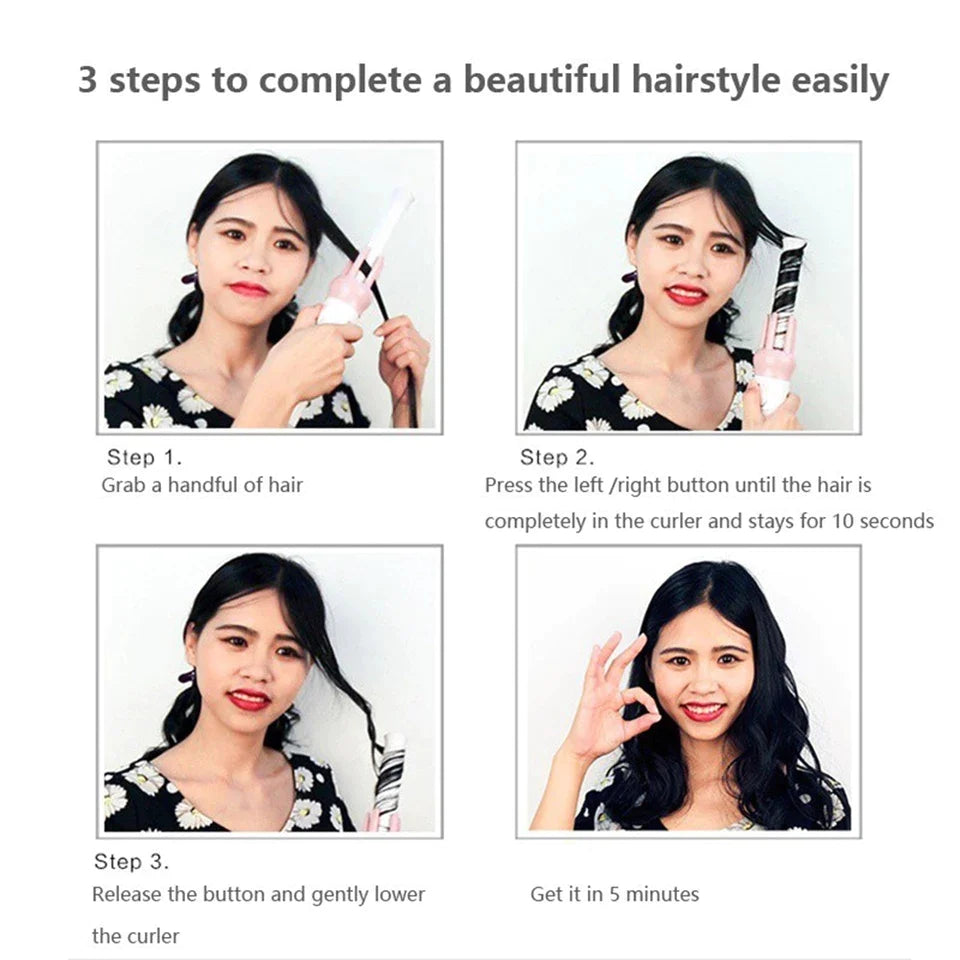 3 steps to complete a beautiful hairstyle easily

Step 1.
Grab a handful of hair

Step 2.
Press the left /right button until the hair is completely in the curler and stays for 10 seconds

Step 3.
Release the button and gently lower the curler

Get it in 5 minutes