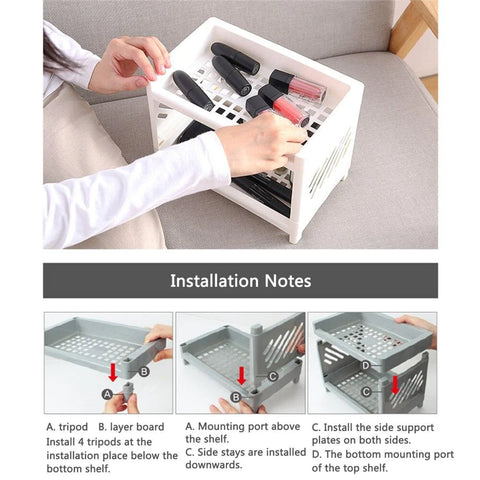 Installation Notes

B

A

C

B

D

C

A. tripod B. layer board
Install 4 tripods at the installation place below the bottom shelf.

A. Mounting port above the shelf.
C. Side stays are installed downwards.

C. Install the side support plates on both sides.
D. The bottom mounting port of the top shelf.