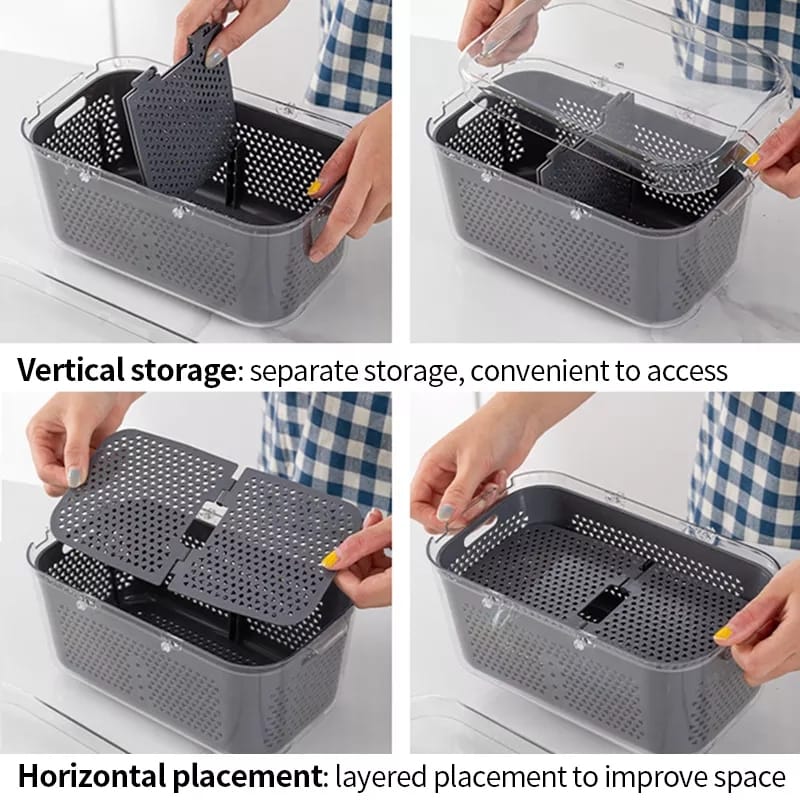 Vertical storage: separate storage, convenient to access

Horizontal placement: layered placement to improve space