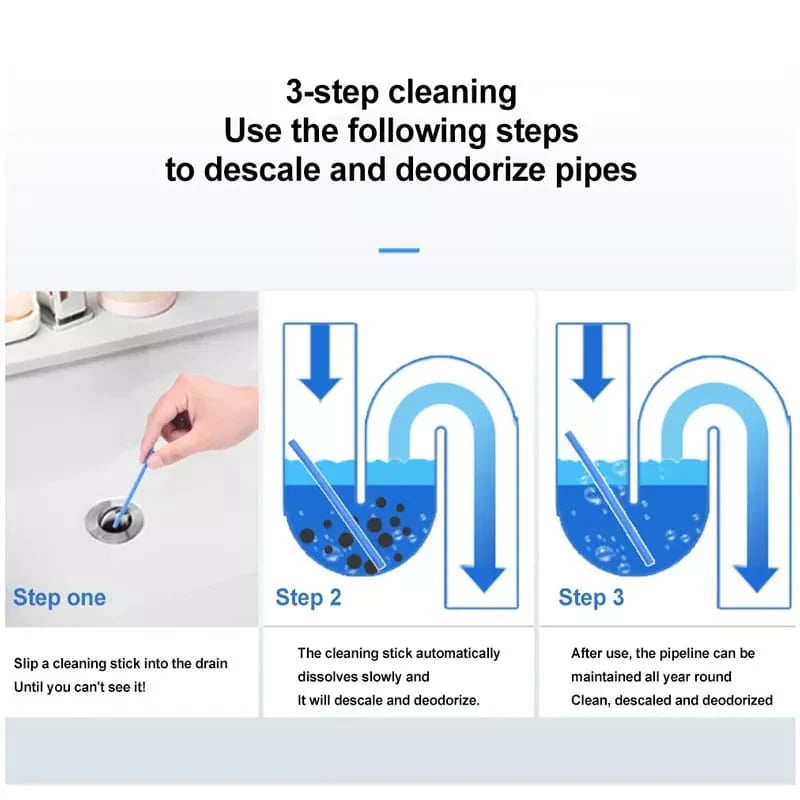 3-step cleaning
Use the following steps
to descale and deodorize pipes

Step one

Slip a cleaning stick into the drain
Until you can't see it!

Step 2

The cleaning stick automatically
dissolves slowly and
It will descale and deodorize.

Step 3

After use, the pipeline can be
maintained all year round
Clean, descaled and deodorized