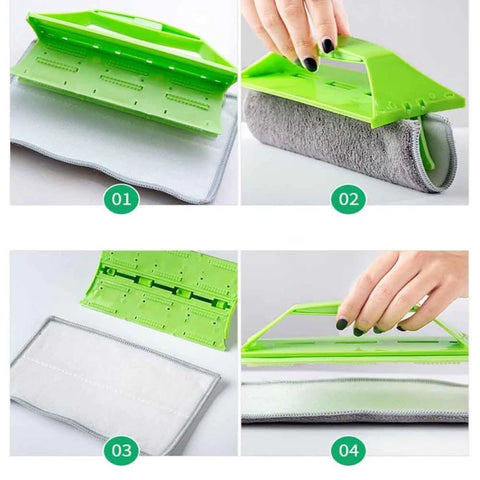 01

02

03

04