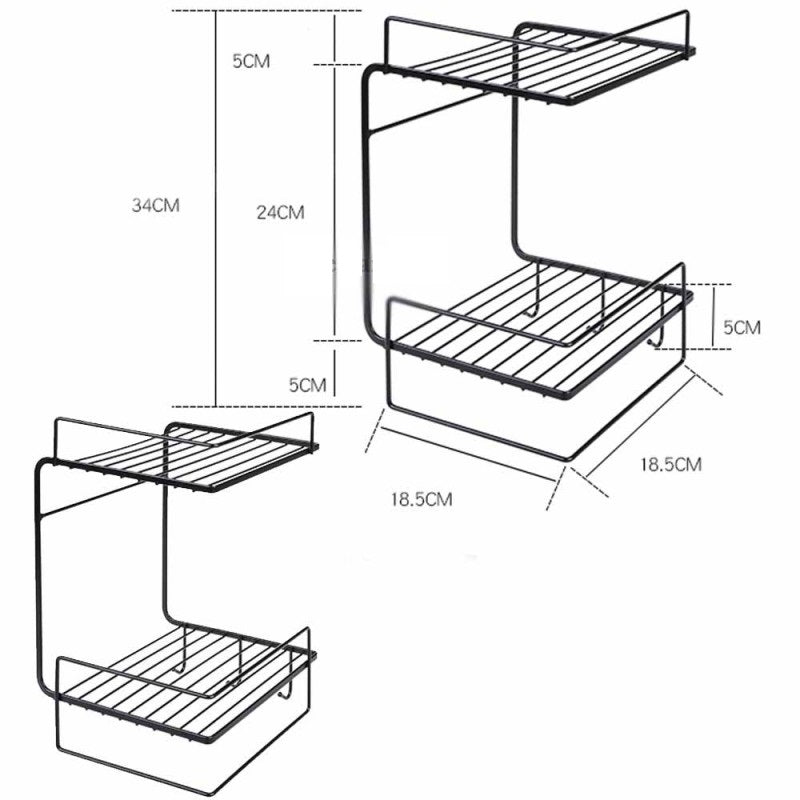 5CM
34CM
24CM
5CM
5CM
18.5CM
18.5CM