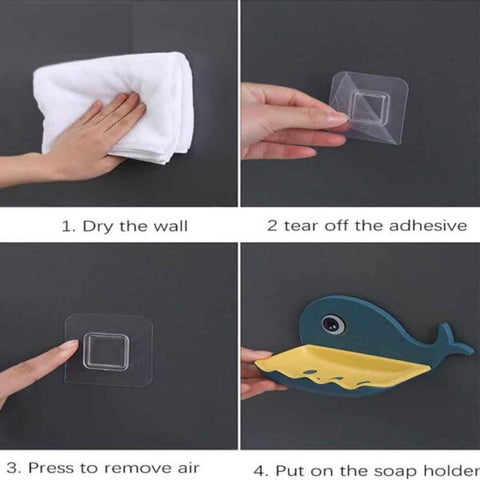 1. Dry the wall

2 tear off the adhesive

3. Press to remove air

4. Put on the soap holder