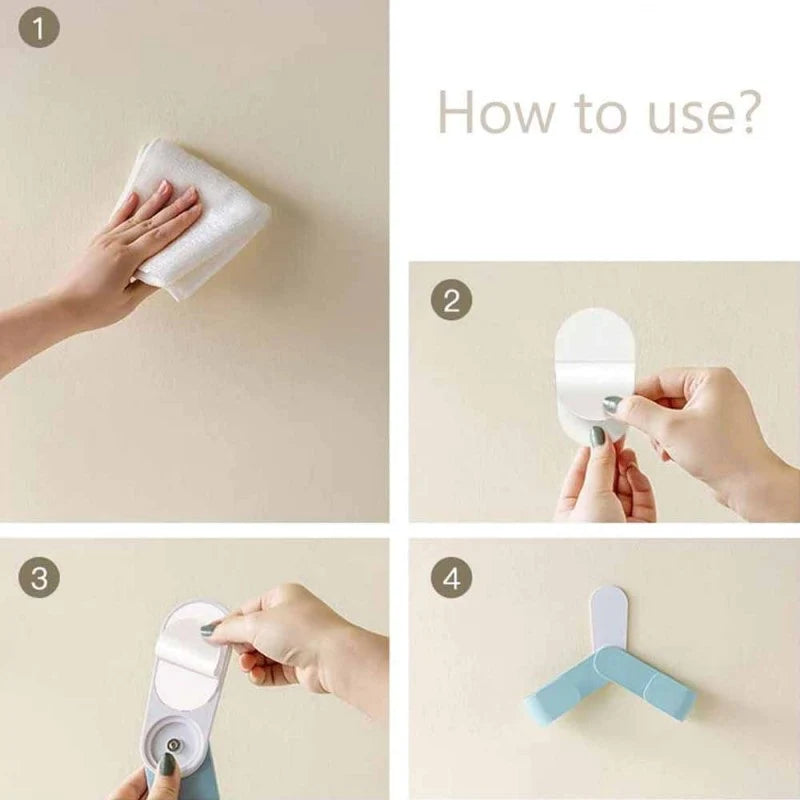 1

How to use?

2

3

4