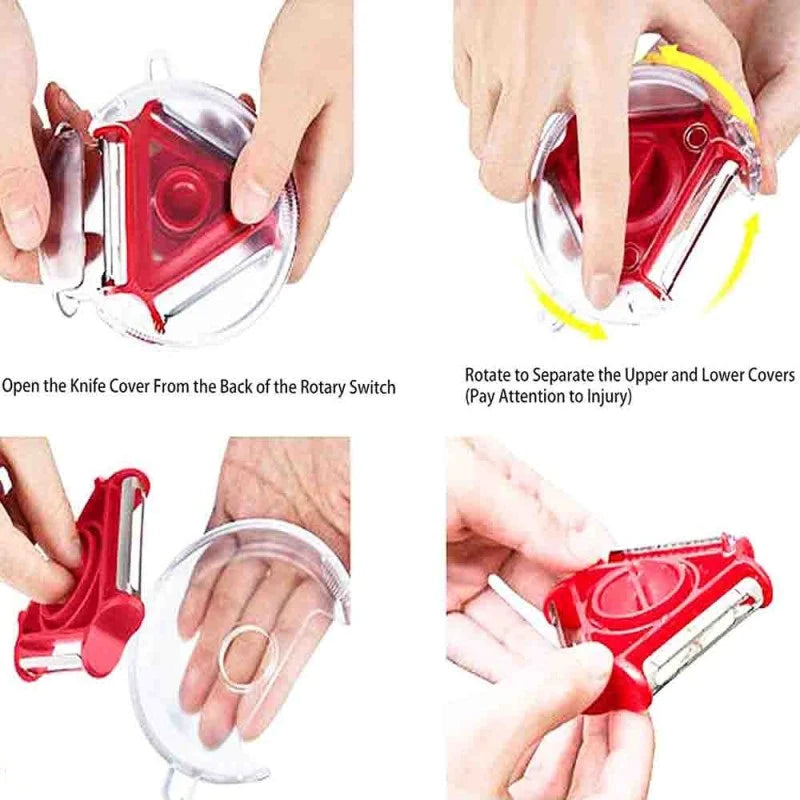 Open the Knife Cover From the Back of the Rotary Switch

Rotate to Separate the Upper and Lower Covers (Pay Attention to Injury)