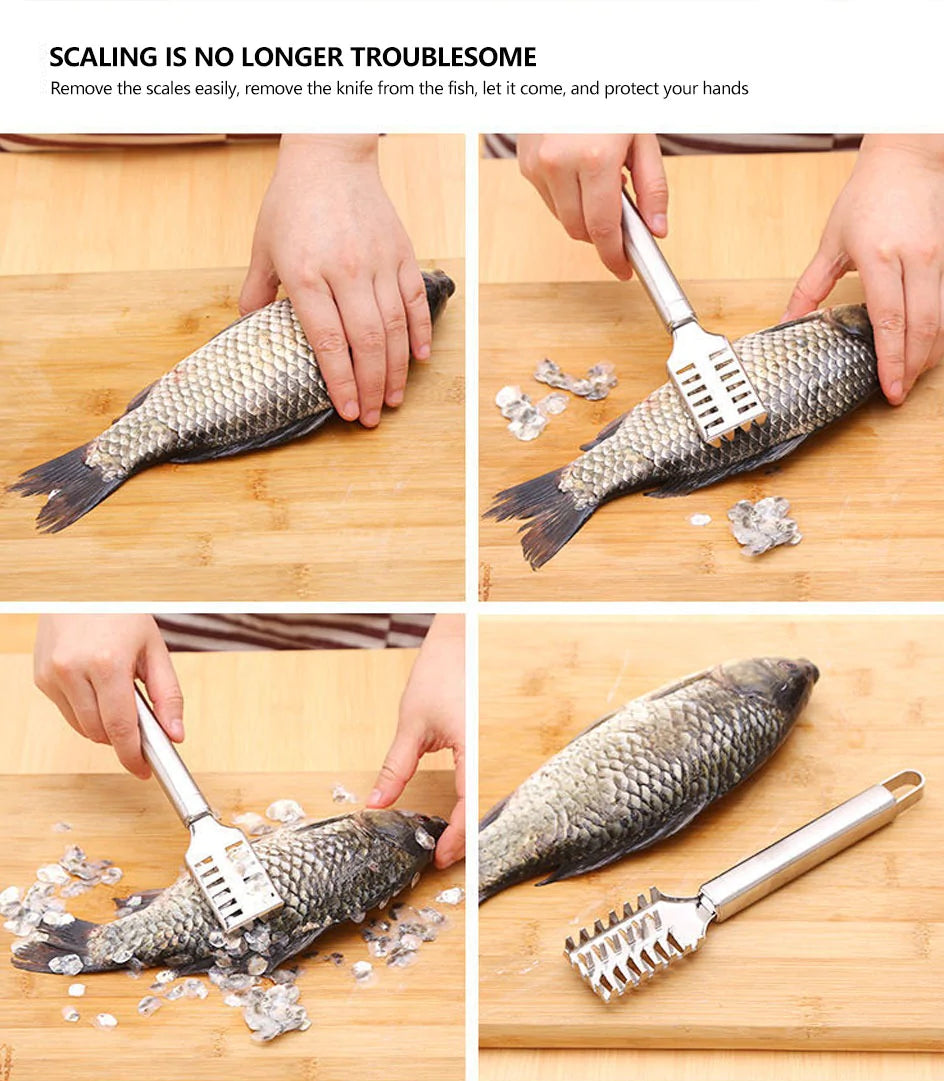 SCALING IS NO LONGER TROUBLESOME

Remove the scales easily, remove the knife from the fish, let it come, and protect your hands