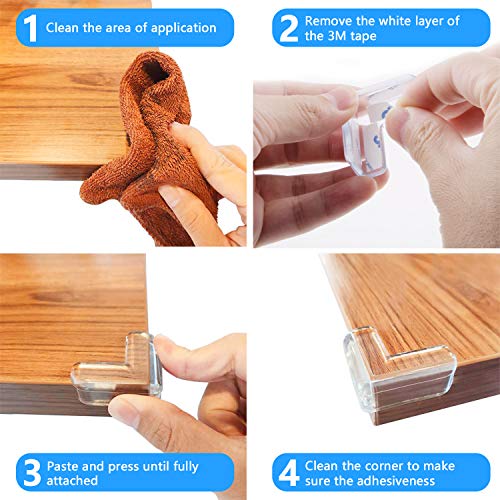 1 Clean the area of application

2 Remove the white layer of the 3M tape

3 Paste and press until fully attached

4 Clean the corner to make sure the adhesiveness