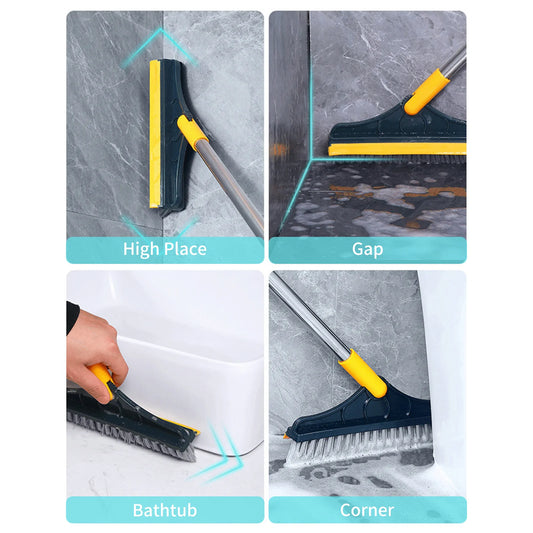 High Place

Gap

Bathtub

Corner