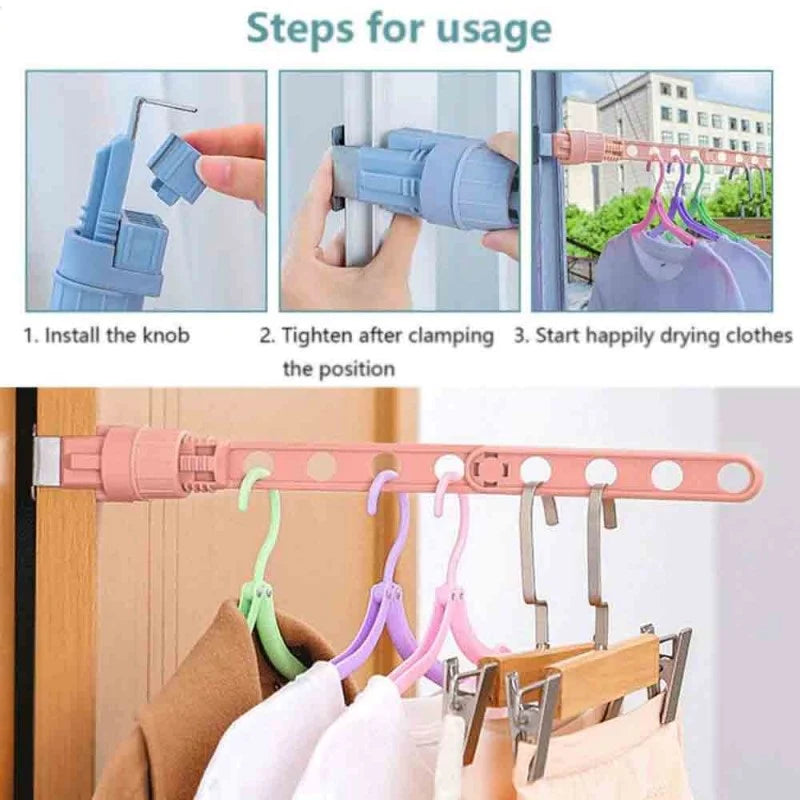 Steps for usage

1. Install the knob

2. Tighten after clamping the position

3. Start happily drying clothes