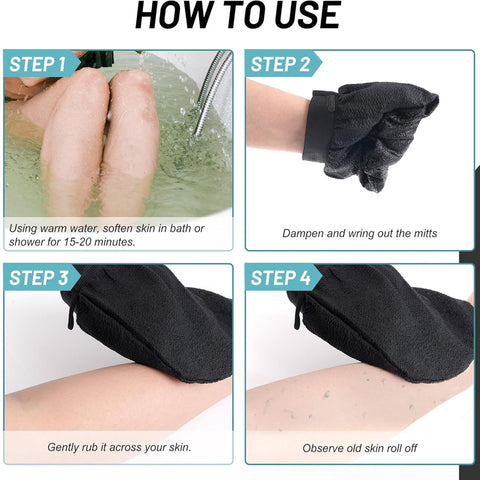 HOW TO USE

STEP 1

Using warm water, soften skin in bath or shower for 15-20 minutes.

STEP 2

Dampen and wring out the mitts

STEP 3

Gently rub it across your skin.

STEP 4

Observe old skin roll off