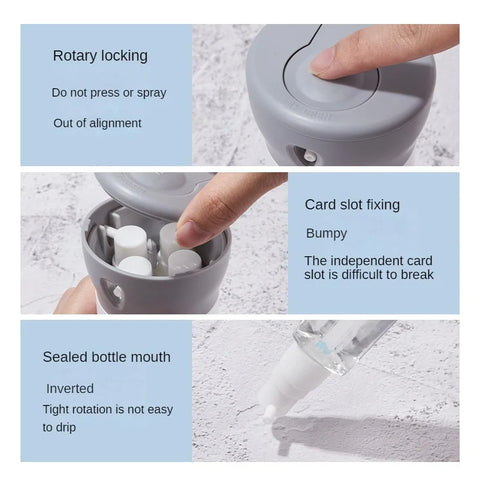 Rotary locking

Do not press or spray

Out of alignment

Card slot fixing

Bumpy

The independent card slot is difficult to break

Sealed bottle mouth

Inverted

Tight rotation is not easy to drip