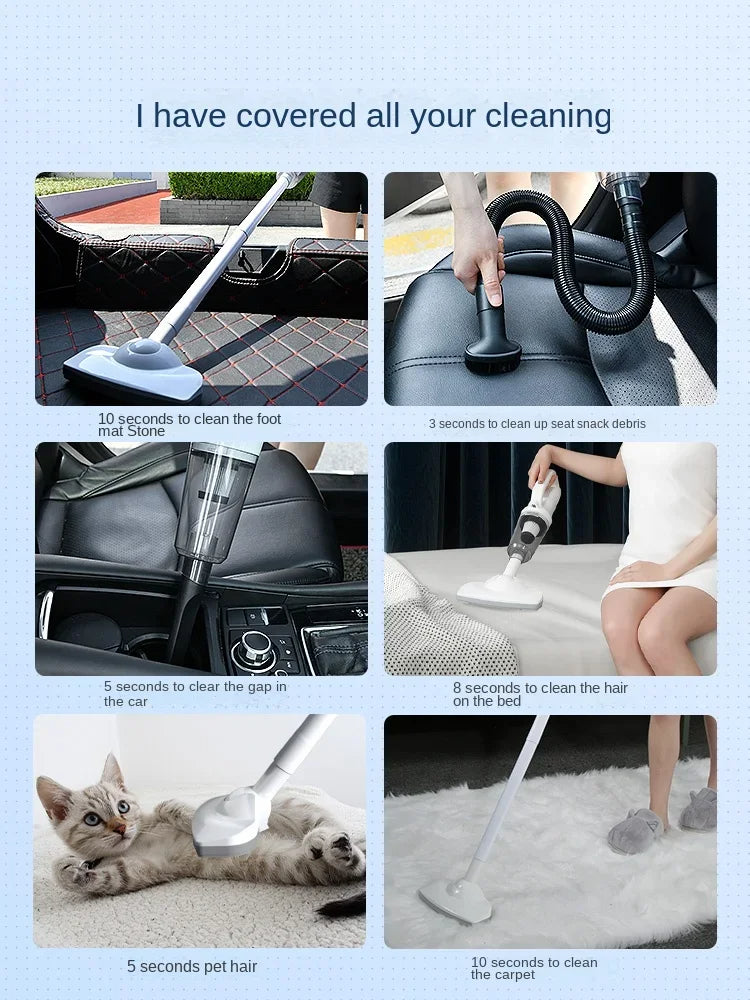 I have covered all your cleaning

10 seconds to clean the foot mat Stone

3 seconds to clean up seat snack debris

5 seconds to clear the gap in the car

8 seconds to clean the hair on the bed

5 seconds pet hair

10 seconds to clean the carpet