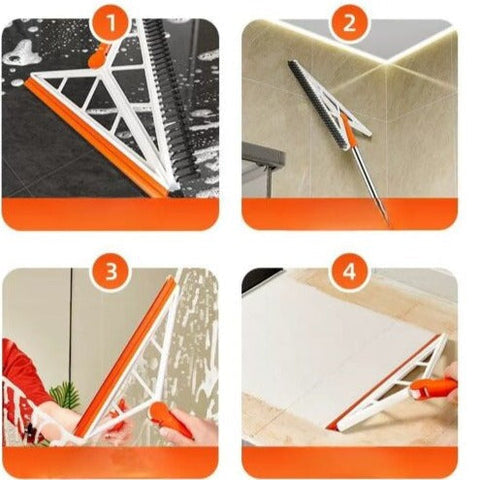 1

2

3

4