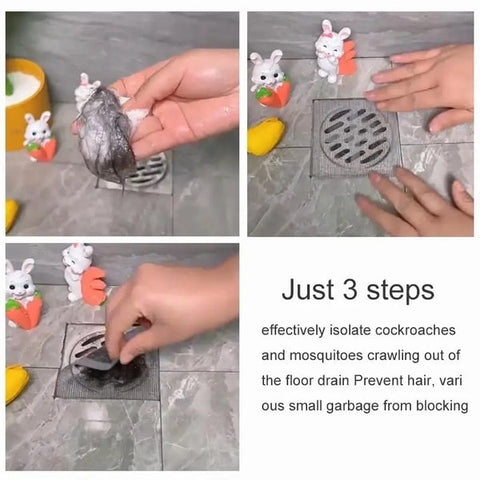 Just 3 steps

effectively isolate cockroaches and mosquitoes crawling out of the floor drain Prevent hair, vari ous small garbage from blocking