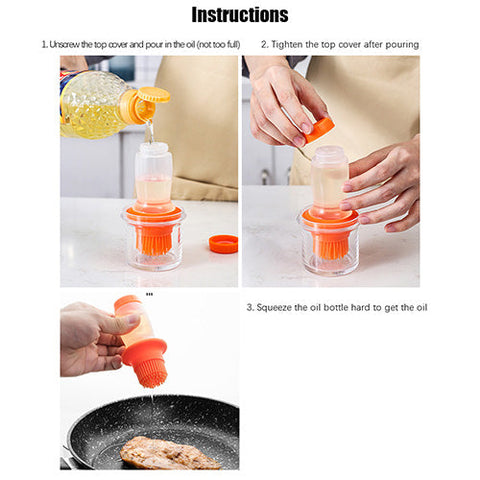 Instructions

1. Unscrew the top cover and pour in the oil (not too full)

2. Tighten the top cover after pouring

3. Squeeze the oil bottle hard to get the oil